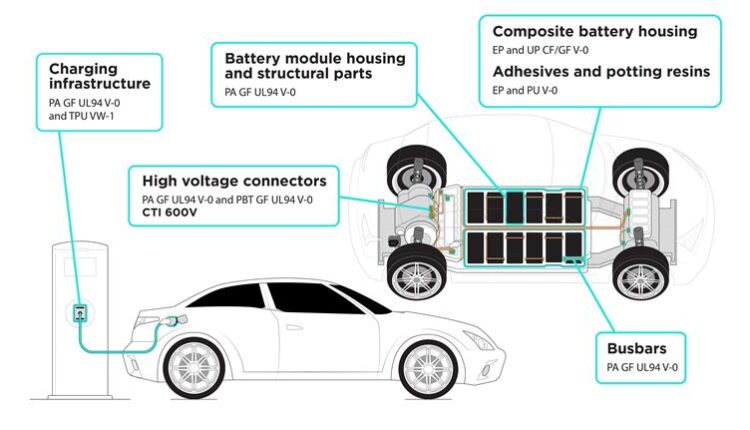 Charging infrastructure
PA GF UL94 V-0 and TPU VW-1

Battery module housing and structural parts
PA GF UL94 V-0

Composite battery housing
EP and UP CF/GF V-0

Adhesives and potting resins
EP and PU V-0

High voltage connectors
PA GF UL94 V-0 and PBT GF UL94 V-0
CTI 600V

Busbars
PA GF UL94 V-0